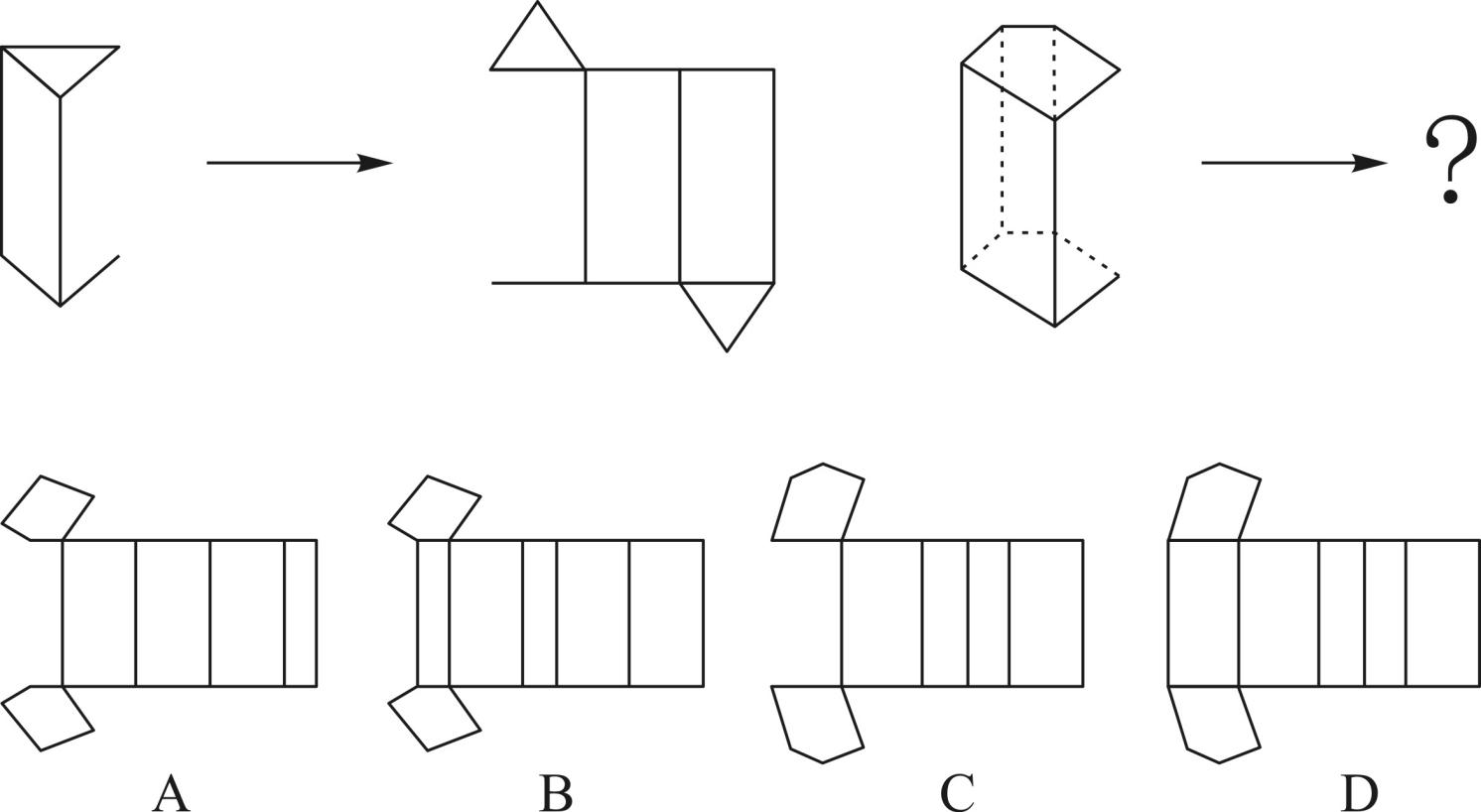 ?

A

B

C

D